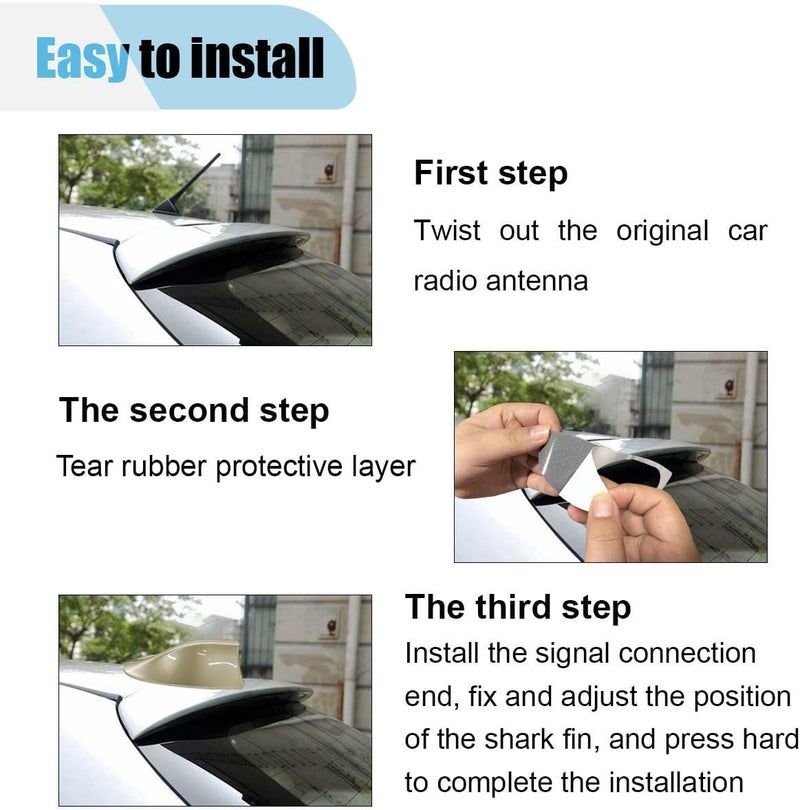 Easy to install

First step

Twist out the original car radio antenna

The second step

Tear rubber protective layer

The third step

Install the signal connection end, fix and adjust the position of the shark fin, and press hard to complete the installation